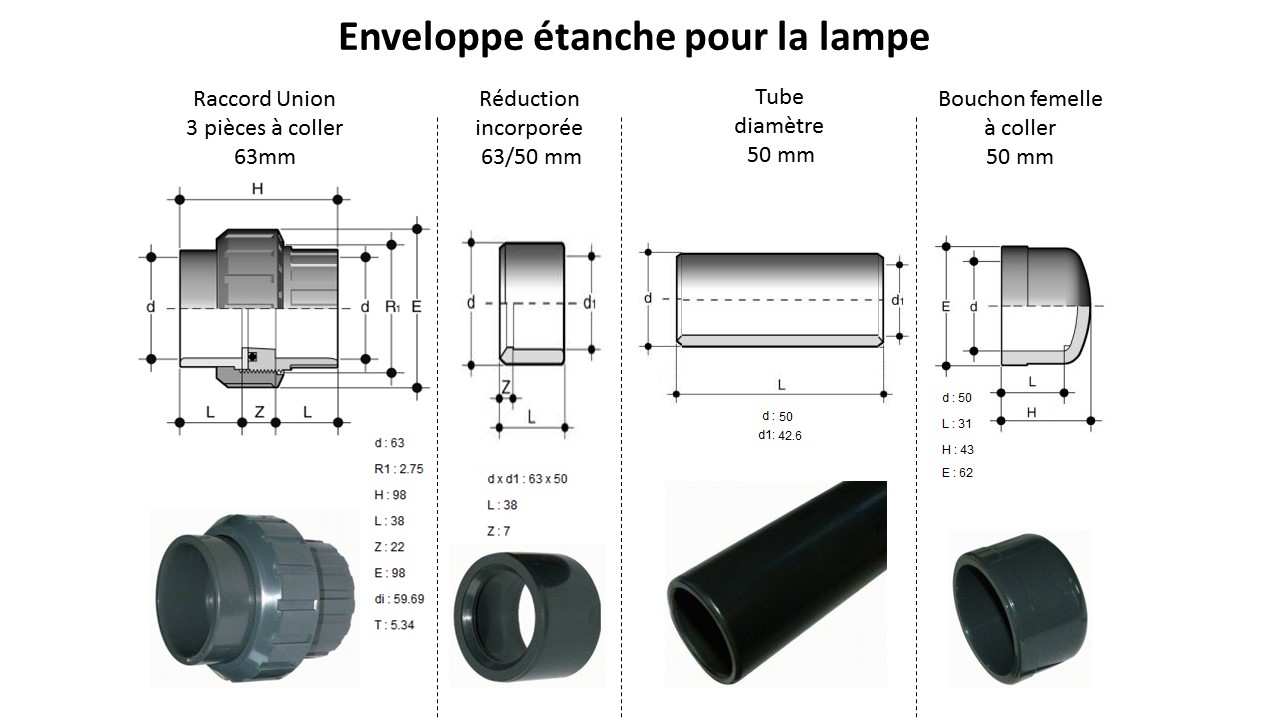 Enveloppe étanche pour la lampe

Raccord Union
3 pièces à coller
63mm

H
d
d
R1
E
L
Z
L

d : 63
R1 : 2.75
H : 98
L : 38
Z : 22
E : 98
di : 59.69
T : 5.34

Réduction
incorporée
63/50 mm

d
d1
Z
L

d x d1 : 63 x 50
L : 38
Z : 7

Tube
diamètre
50 mm

d
d1
L

d : 50
d1: 42.6

Bouchon femelle
à coller
50 mm

E
d
L
H

d : 50
L : 31
H : 43
E : 62